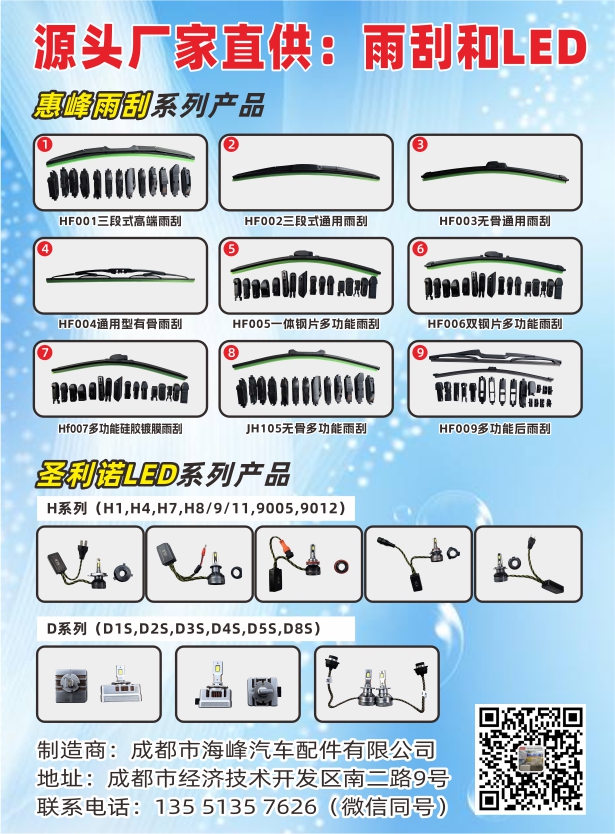 源头厂家直供：雨刮和LED

惠峰雨刮系列产品

1
HF001三段式高端雨刮

2
HF002三段式通用雨刮

3
HF003无骨通用雨刮

4
HF004通用型有骨雨刮

5
HF005一体钢片多功能雨刮

6
HF006双钢片多功能雨刮

7
Hf007多功能硅胶镀膜雨刮

8
JH105无骨多功能雨刮

9
HF009多功能后雨刮

圣利诺LED系列产品

H系列（H1,H4,H7,H8/9/11,9005,9012）

D系列（D1S,D2S,D3S,D4S,D5S,D8S）

制造商：成都市海峰汽车配件有限公司
地址：成都市经济技术开发区南二路9号
联系电话：135 5135 7626（微信同号）