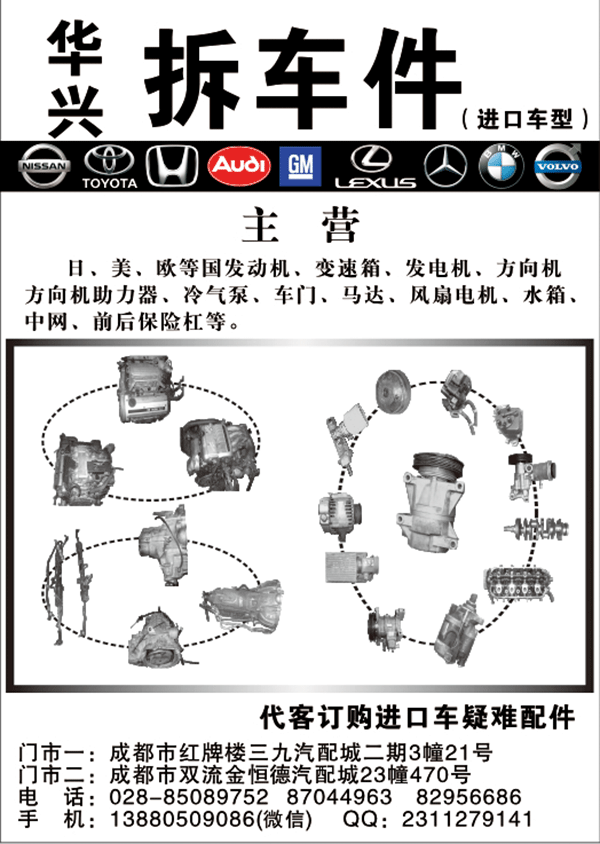 华兴 拆车件

（进口车型）

NISSAN TOYOTA Audi GM LEXUS BMW VOLVO

主 营

日、美、欧等国发动机、变速箱、发电机、方向机 方向机助力器、冷气泵、车门、马达、风扇电机、水箱、中网、前后保险杠等。

代客订购进口车疑难配件

门市一：成都市红牌楼三九汽配城二期3幢21号
门市二：成都市双流金恒德汽配城23幢470号
电 话：028-85089752 87044963 82956686
手 机：13880509086(微信) QQ：2311279141